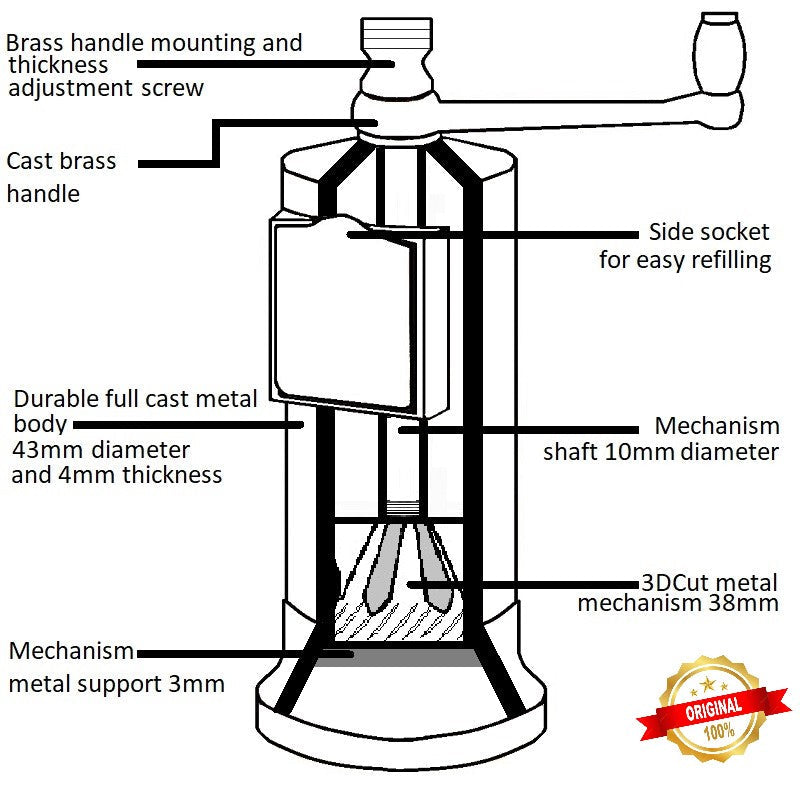 Brass handle mounting and thickness adjustment screw

Cast brass handle

Side socket for easy refilling

Durable full cast metal body 43mm diameter and 4mm thickness

Mechanism shaft 10mm diameter

3DCut metal mechanism 38mm

Mechanism metal support 3mm

ORIGINAL 100%