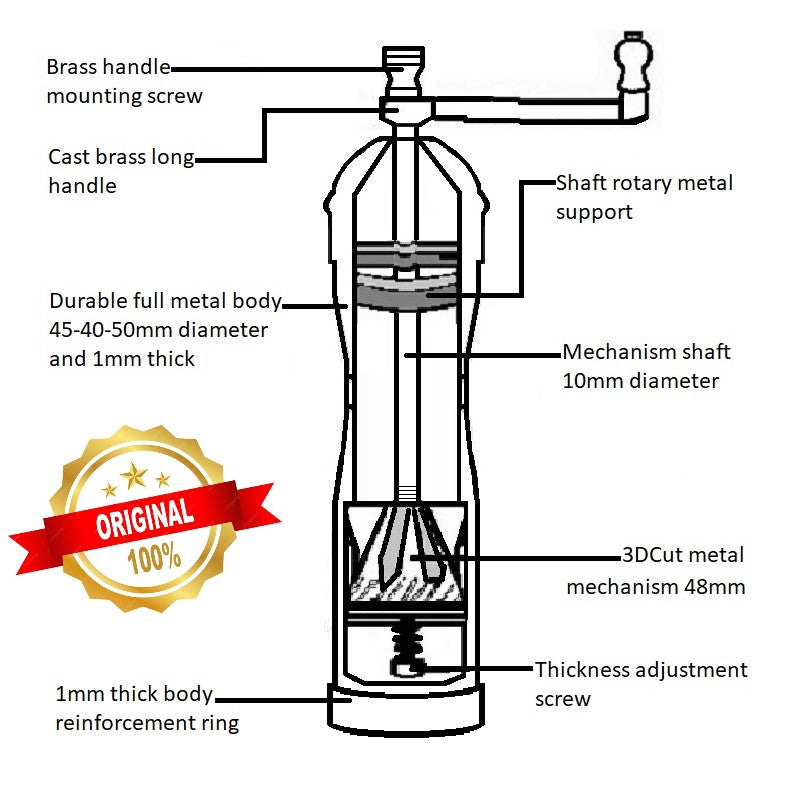 Brass handle mounting screw

Cast brass long handle

Shaft rotary metal support

Durable full metal body 45-40-50mm diameter and 1mm thick

Mechanism shaft 10mm diameter

ORIGINAL 100%

3DCut metal mechanism 48mm

Thickness adjustment screw

1mm thick body reinforcement ring