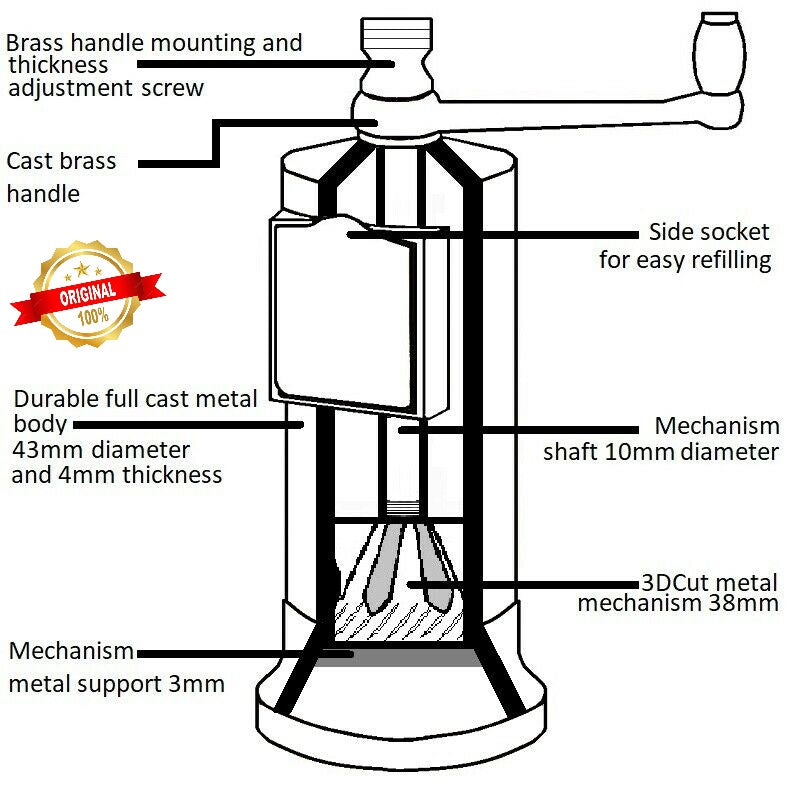 Brass handle mounting and thickness adjustment screw

Cast brass handle

ORIGINAL
100%

Side socket for easy refilling

Durable full cast metal body 43mm diameter and 4mm thickness

Mechanism shaft 10mm diameter

3DCut metal mechanism 38mm

Mechanism metal support 3mm